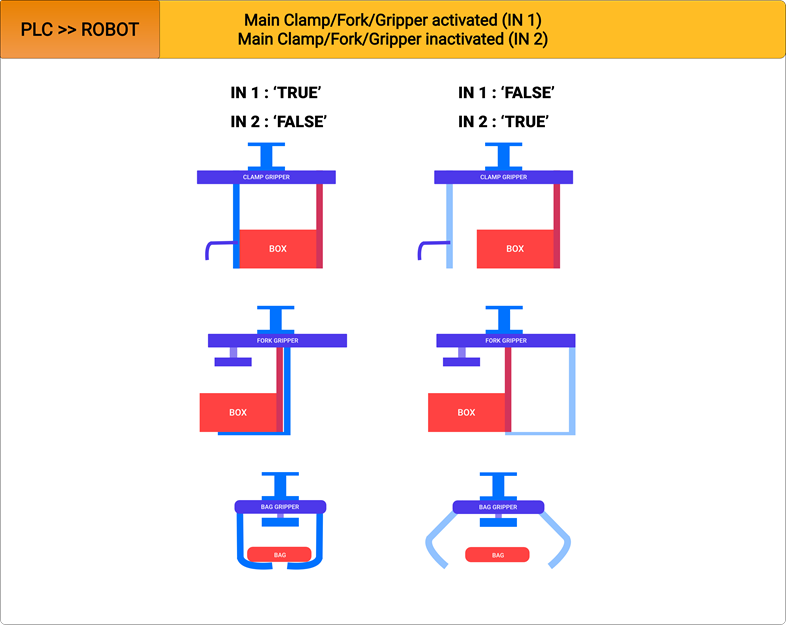 PLC >> ROBOT

Main Clamp/Fork/Gripper activated (IN 1)
Main Clamp/Fork/Gripper inactivated (IN 2)

IN 1 : 'TRUE'
IN 2 : 'FALSE'

CLAMP GRIPPER
BOX

FORK GRIPPER
BOX

BAG GRIPPER
BAG

IN 1 : 'FALSE'
IN 2 : 'TRUE'

CLAMP GRIPPER
BOX

FORK GRIPPER
BOX

BAG GRIPPER
BAG