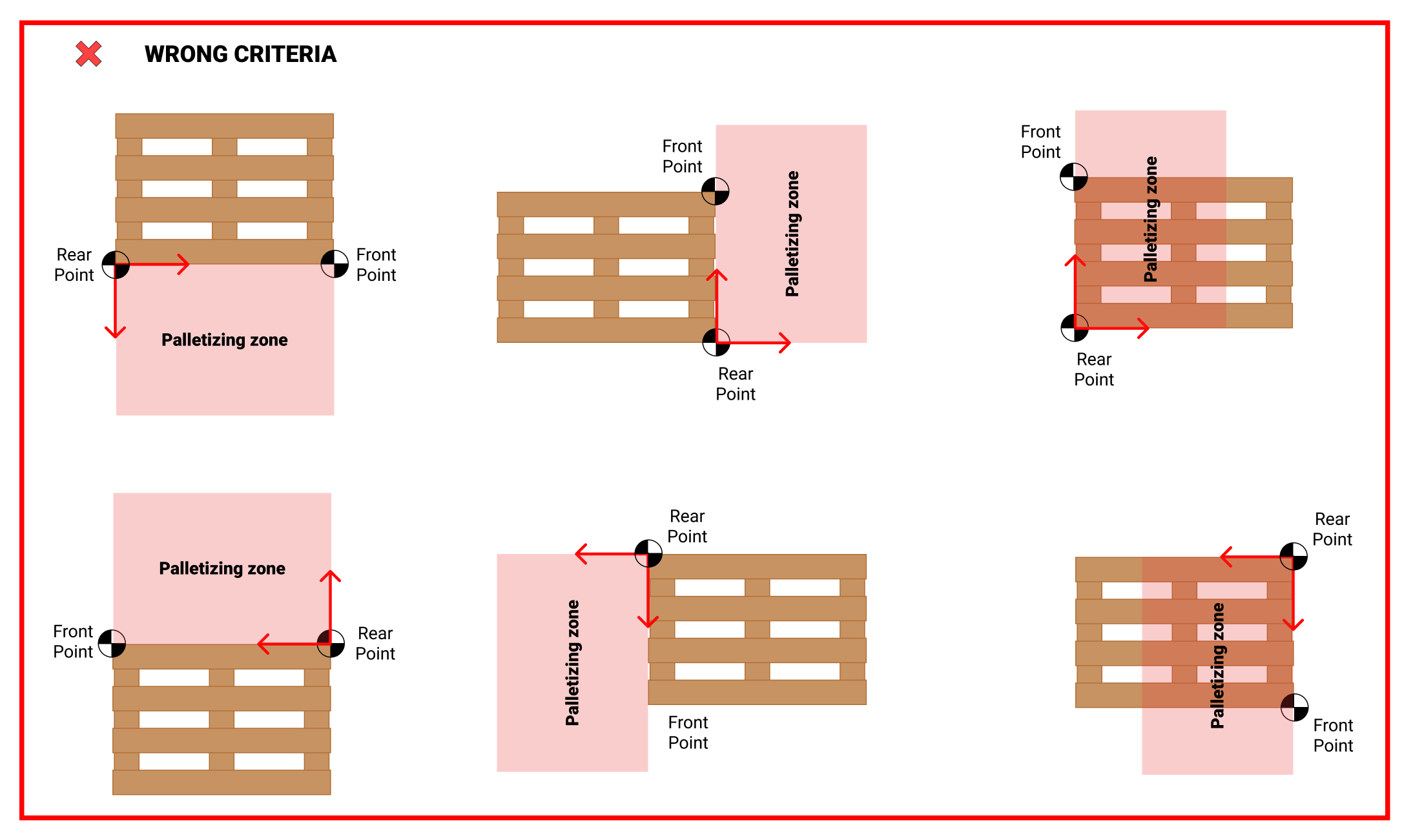 WRONG CRITERIA

Rear Point

Front Point

Palletizing zone

Front Point

Palletizing zone

Rear Point

Front Point

Palletizing zone

Rear Point

Palletizing zone

Front Point

Rear Point

Rear Point

Palletizing zone

Front Point

Rear Point

Palletizing zone

Front Point